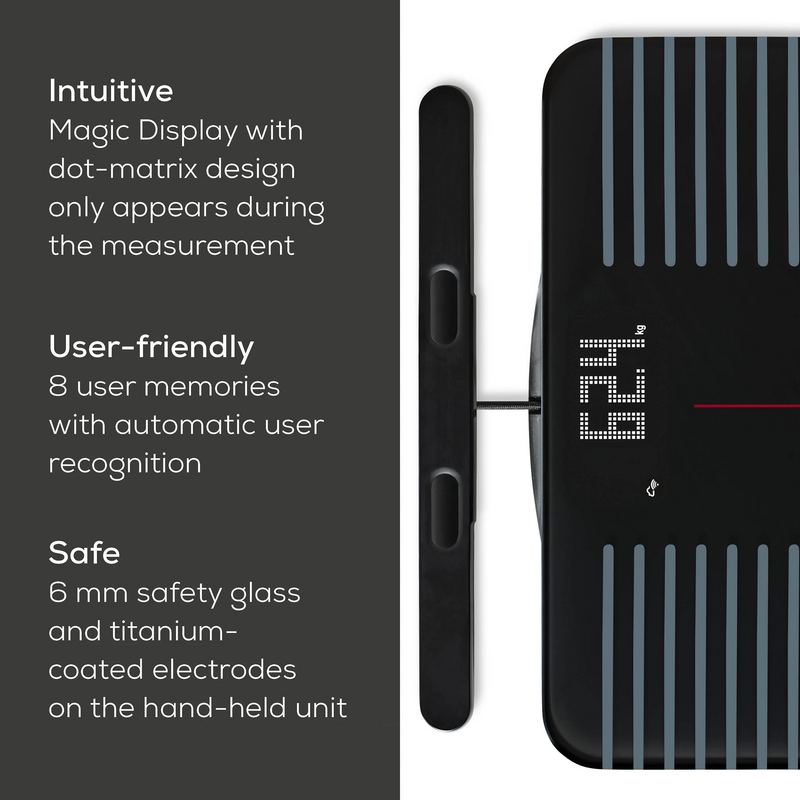 Intuitive
Magic Display with dot-matrix design only appears during the measurement

User-friendly
8 user memories with automatic user recognition

Safe
6 mm safety glass and titanium-coated electrodes on the hand-held unit

62.4 kg