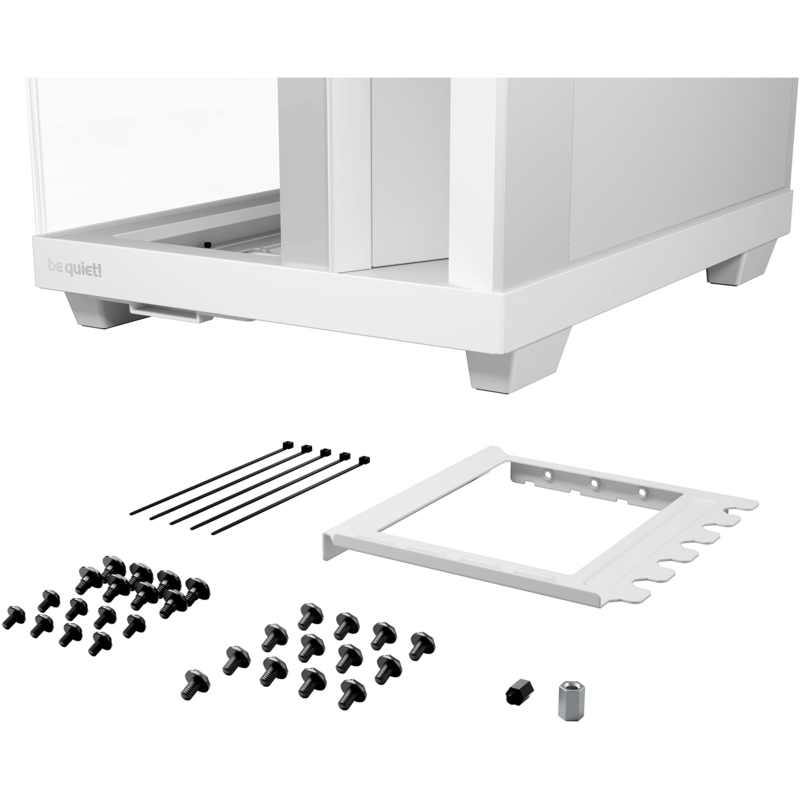 be quiet!